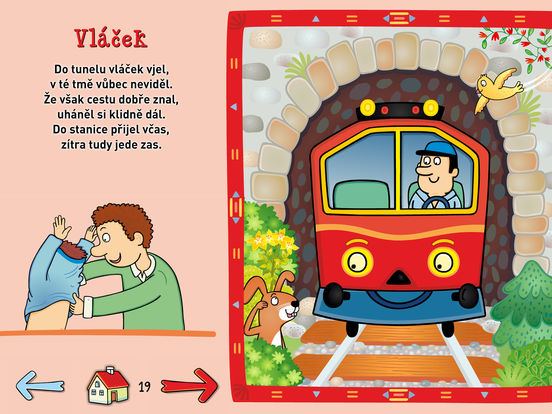 Vláček

Do tunelu vláček vjel,
v té tmě vůbec neviděl.
Že však cestu dobře znal,
uháněl si klidně dál.
Do stanice přijel včas,
zítra tudy jede zas.

19